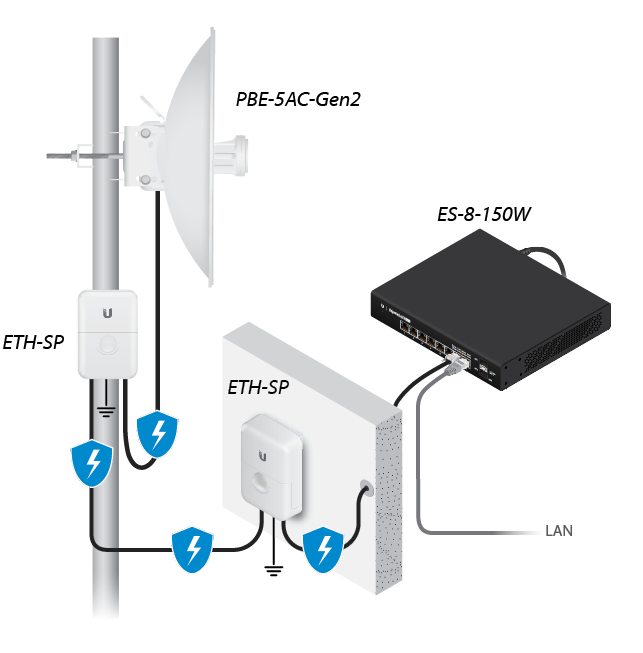 PBE-5AC-Gen2

ES-8-150W

ETH-SP

ETH-SP

LAN